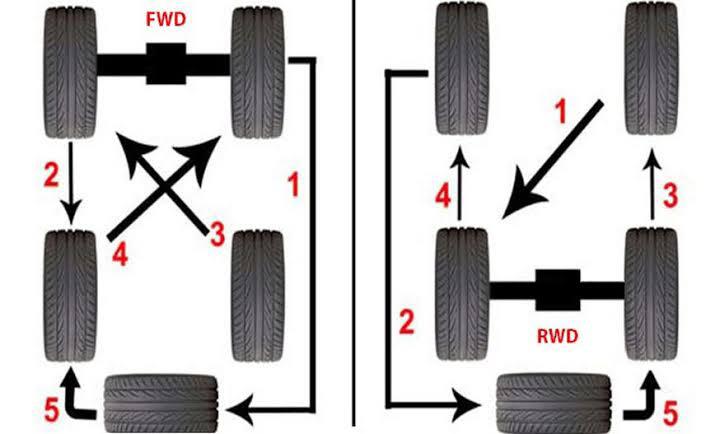 FWD

2

1

4

3

5

1

4

3

2

RWD

5